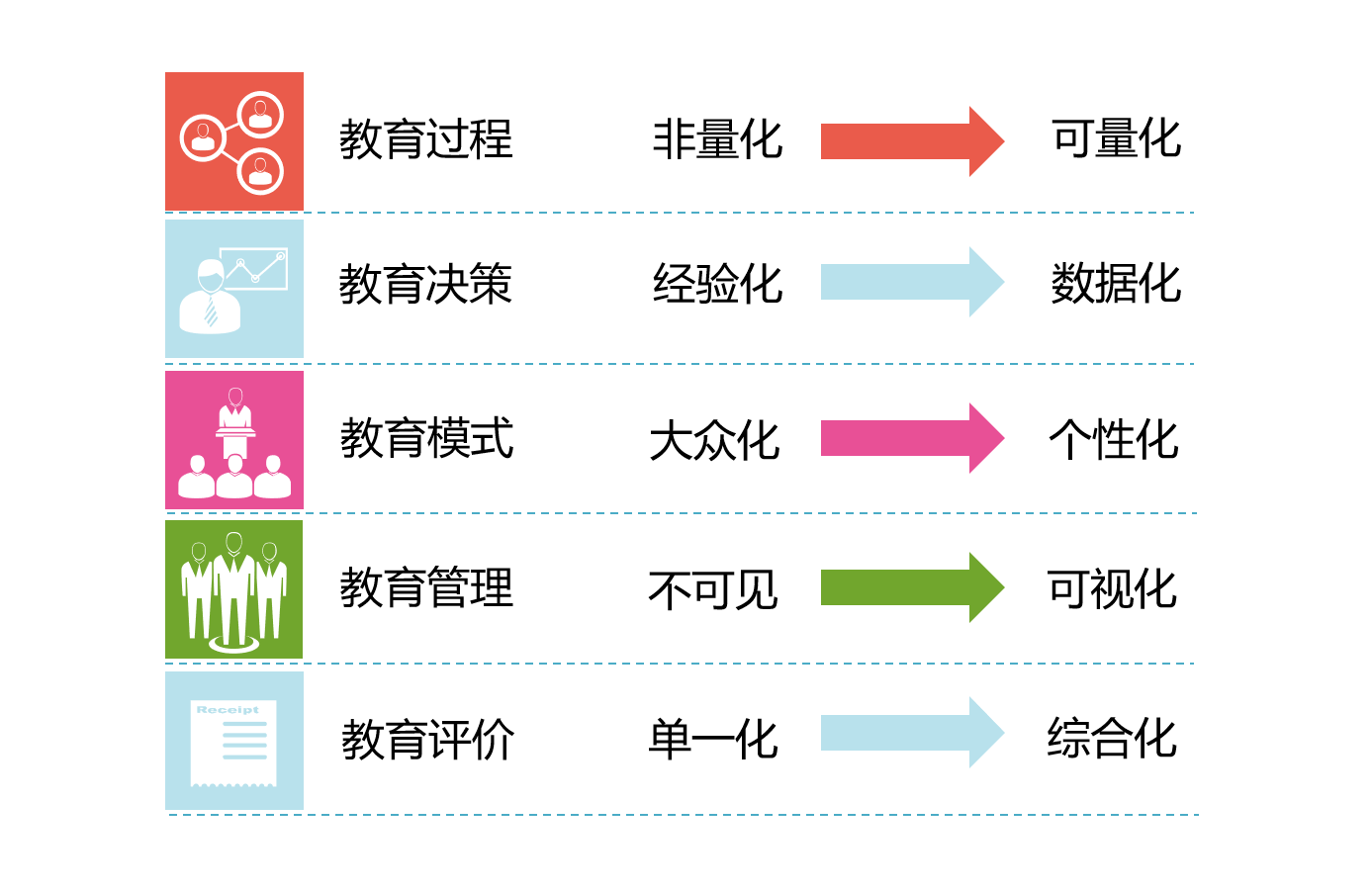 教育过程 非量化 可量化

教育决策 经验化 数据化

教育模式 大众化 个性化

教育管理 不可见 可视化

Receipt

教育评价 单一化 综合化